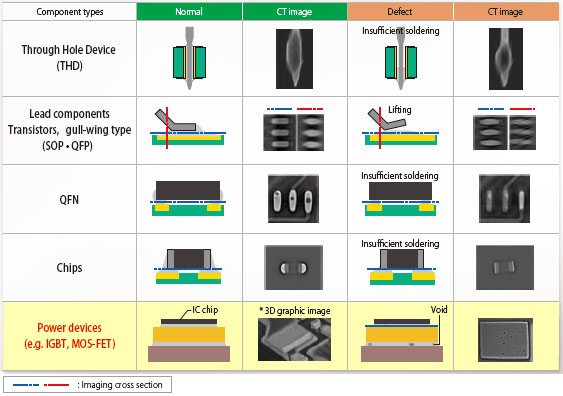 | Component types | Normal | CT image | Defect | CT image |
|---|---|---|---|---|
| Through Hole Device (THD) | | | Insufficient soldering | |
| Lead components Transistors, gull-wing type (SOP • QFP) | | | Lifting | |
| QFN | | | Insufficient soldering | |
| Chips | | | Insufficient soldering | |
| Power devices (e.g. IGBT, MOS-FET) | IC chip | * 3D graphic image | Void | |

: Imaging cross section